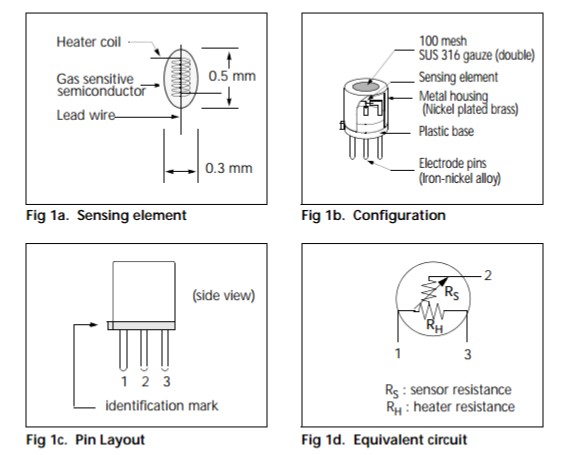 Heater coil

Gas sensitive semiconductor

Lead wire

0.5 mm

0.3 mm

Fig 1a. Sensing element

100 mesh
SUS 316 gauze (double)

Sensing element

Metal housing
(Nickel plated brass)

Plastic base

Electrode pins
(Iron-nickel alloy)

Fig 1b. Configuration

(side view)

1 2 3

identification mark

Fig 1c. Pin Layout

2

$R_S$

$R_H$

1

3

$R_S$ : sensor resistance
$R_H$ : heater resistance

Fig 1d. Equivalent circuit